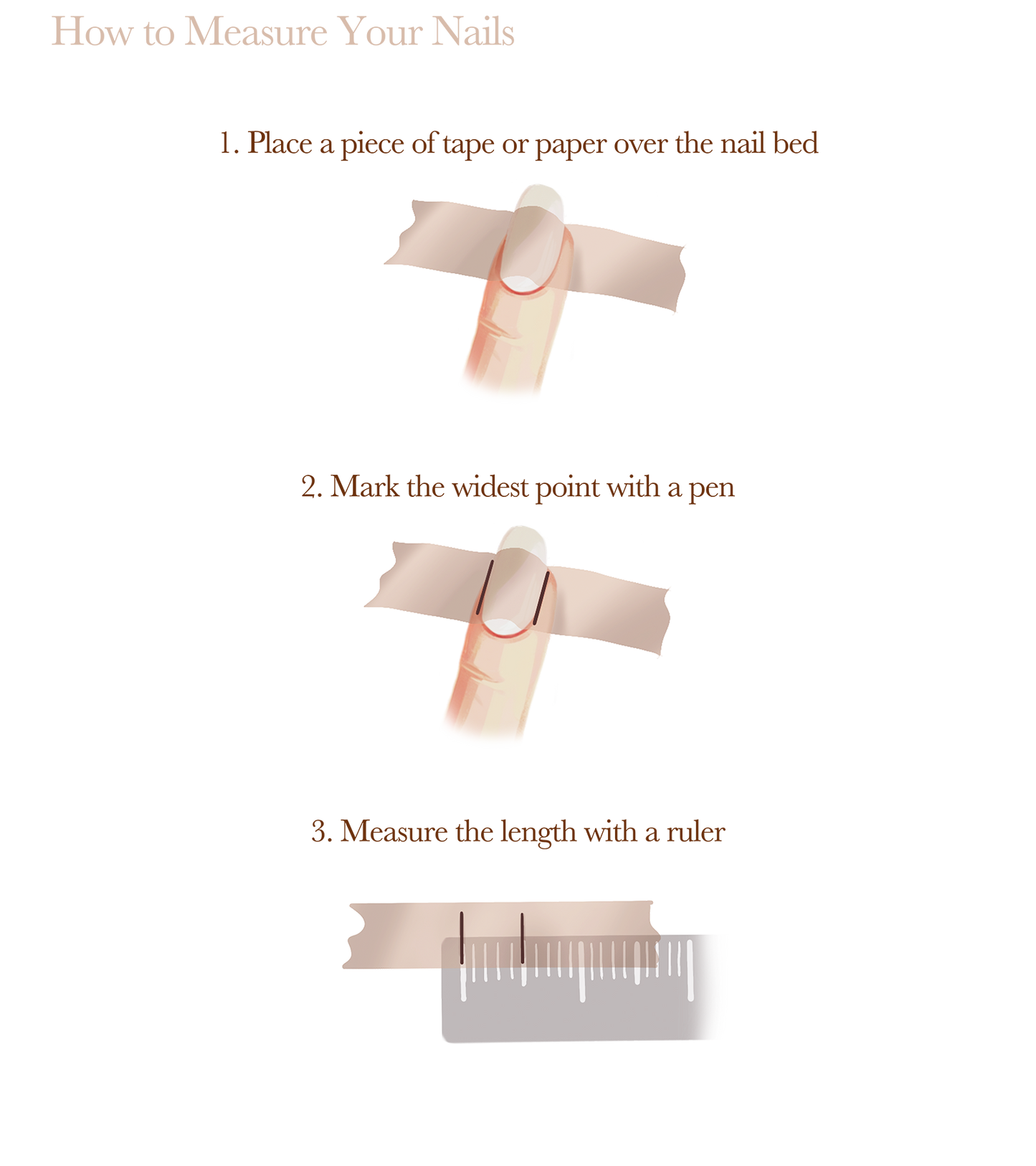 How to Measure Your Nails

1. Place a piece of tape or paper over the nail bed

2. Mark the widest point with a pen

3. Measure the length with a ruler